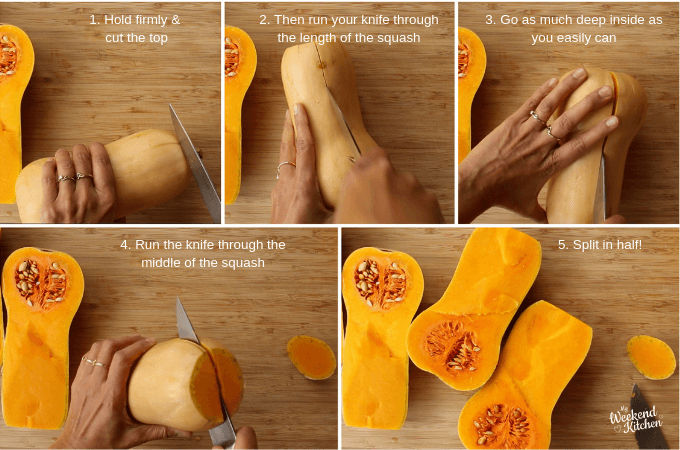 1. Hold firmly & cut the top

2. Then run your knife through the length of the squash

3. Go as much deep inside as you easily can

4. Run the knife through the middle of the squash

5. Split in half!

My Weekend Kitchen